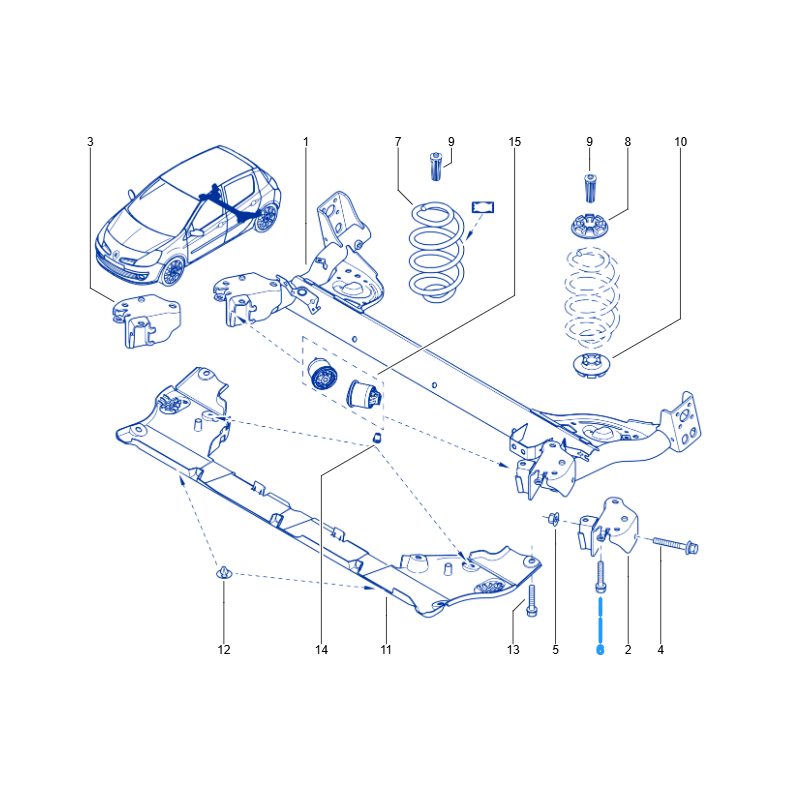 3
1
7
9
15
9
8
10
12
14
11
13
5
6
2
4